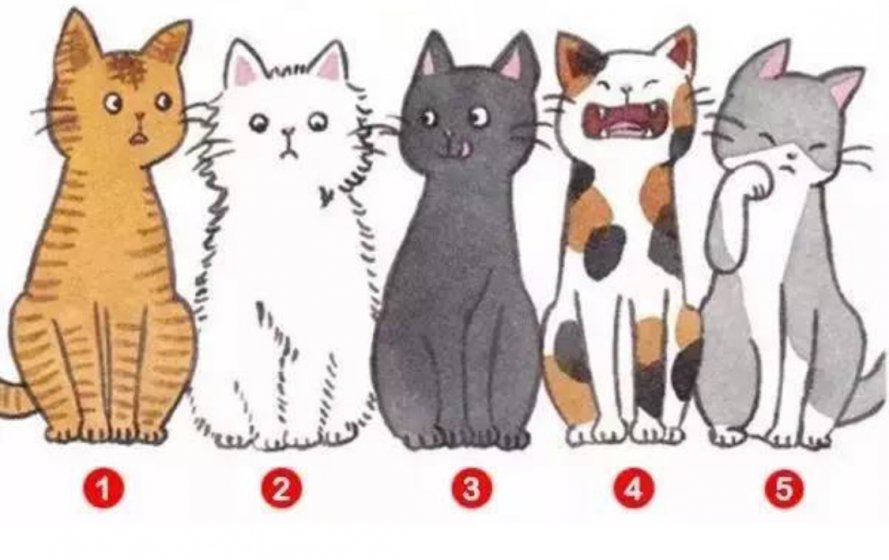 1 2 3 4 5